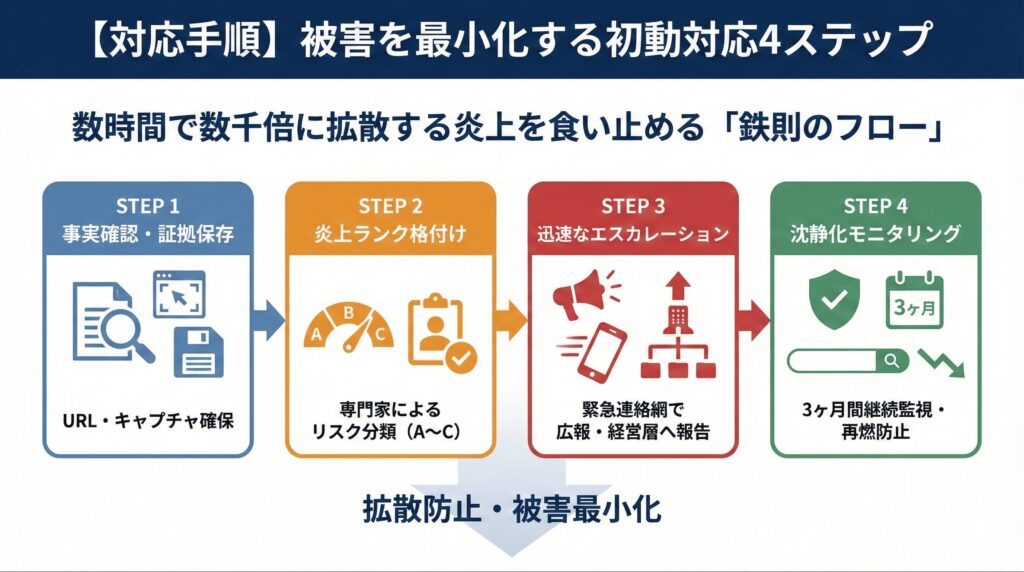 【対応手順】被害を最小化する初動対応4ステップ

数時間で数千倍に拡散する炎上を食い止める「鉄則のフロー」

STEP 1
事実確認・証拠保存

URL・キャプチャ確保

STEP 2
炎上ランク格付け

A B C

専門家による
リスク分類（A〜C）

STEP 3
迅速なエスカレーション

緊急連絡網で
広報・経営層へ報告

STEP 4
沈静化モニタリング

3ヶ月

3ヶ月間継続監視・
再燃防止

拡散防止・被害最小化